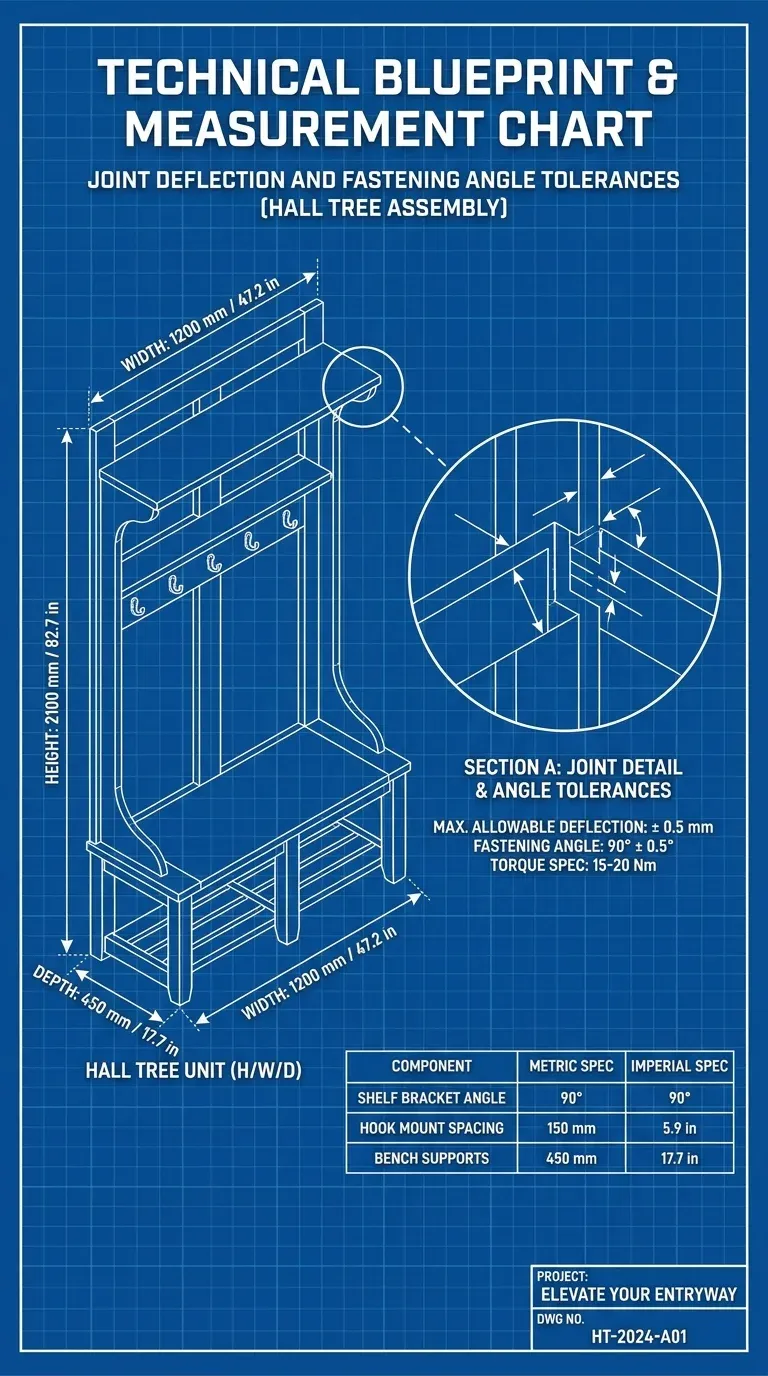 TECHNICAL BLUEPRINT & MEASUREMENT CHART

JOINT DEFLECTION AND FASTENING ANGLE TOLERANCES (HALL TREE ASSEMBLY)

WIDTH: 1200 mm / 47.2 in

HEIGHT: 2100 mm / 82.7 in

DEPTH: 450 mm / 17.7 in

WIDTH: 1200 mm / 47.2 in

HALL TREE UNIT (H/W/D)

SECTION A: JOINT DETAIL & ANGLE TOLERANCES

MAX. ALLOWABLE DEFLECTION: ± 0.5 mm
FASTENING ANGLE: 90° ± 0.5°
TORQUE SPEC: 15-20 Nm

| COMPONENT | METRIC SPEC | IMPERIAL SPEC |
|---|---|---|
| SHELF BRACKET ANGLE | 90° | 90° |
| HOOK MOUNT SPACING | 150 mm | 5.9 in |
| BENCH SUPPORTS | 450 mm | 17.7 in |

PROJECT:
ELEVATE YOUR ENTRYWAY
DWG NO.
HT-2024-A01